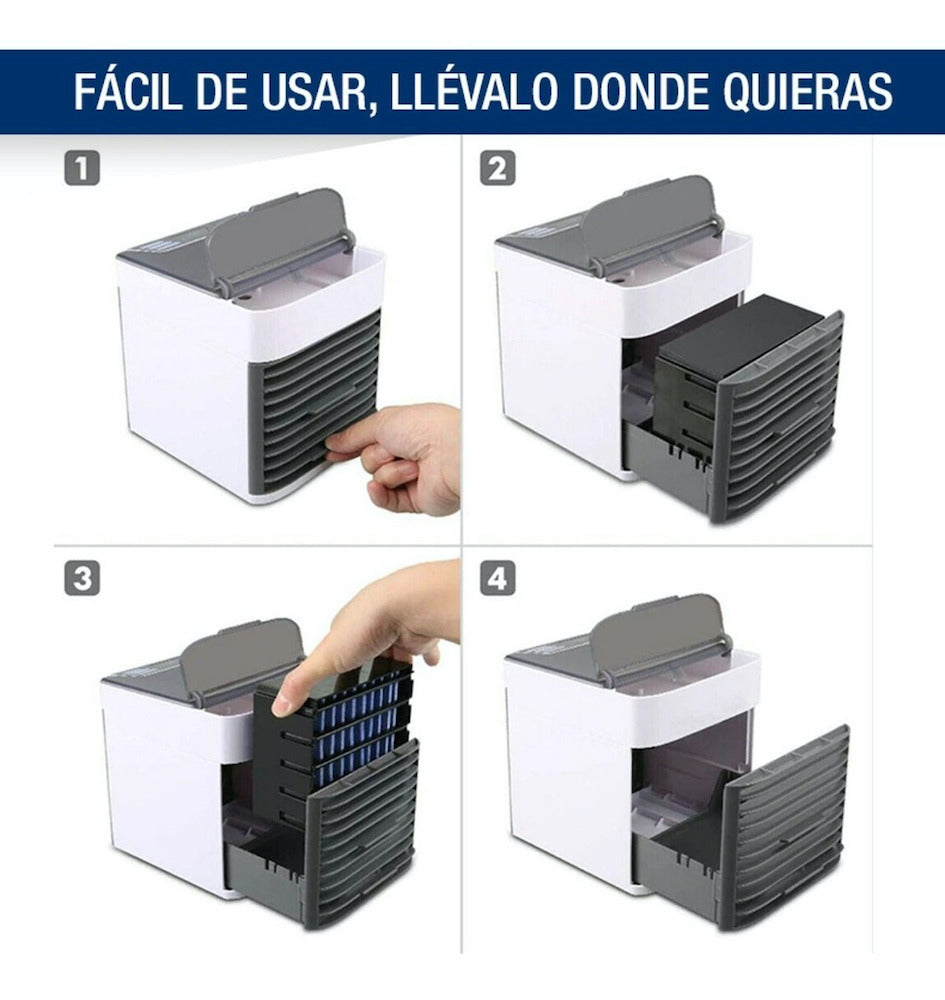 FÁCIL DE USAR, LLÉVALO DONDE QUIERAS

1

2

3

4