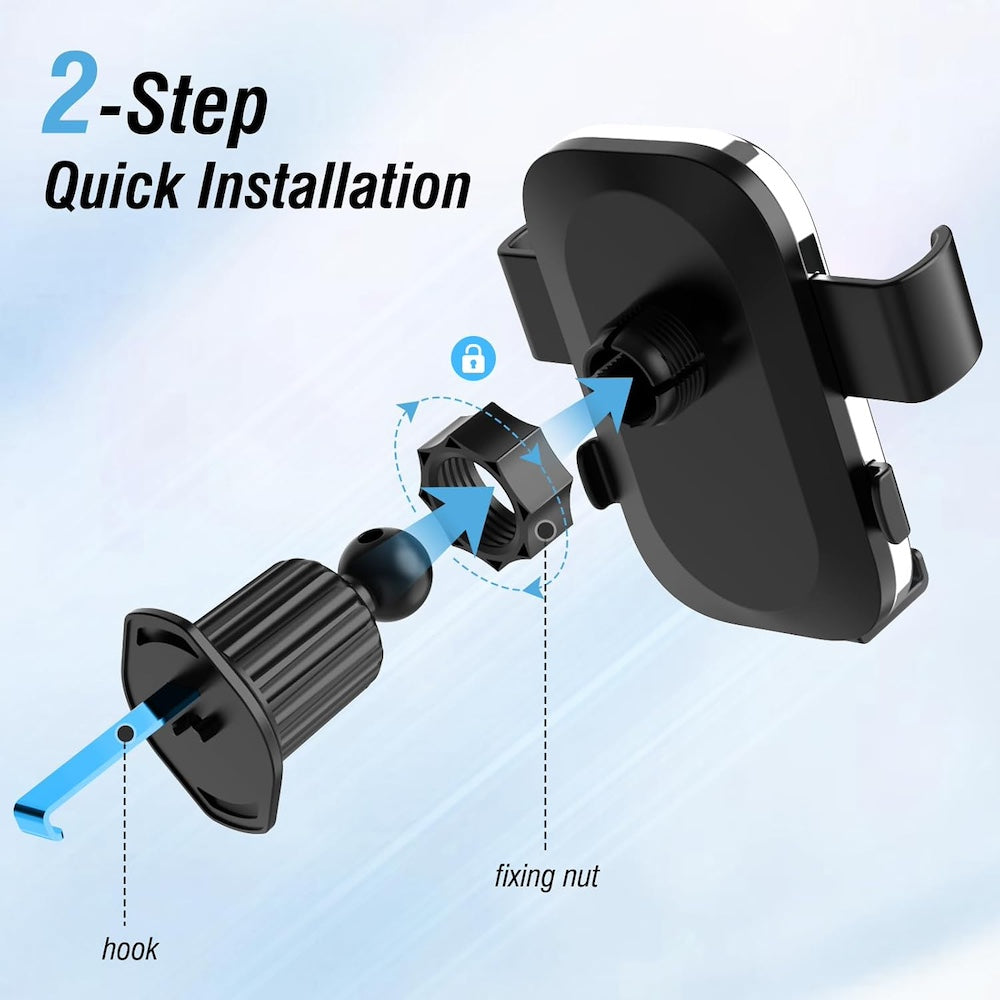 2-Step
Quick Installation

fixing nut

hook