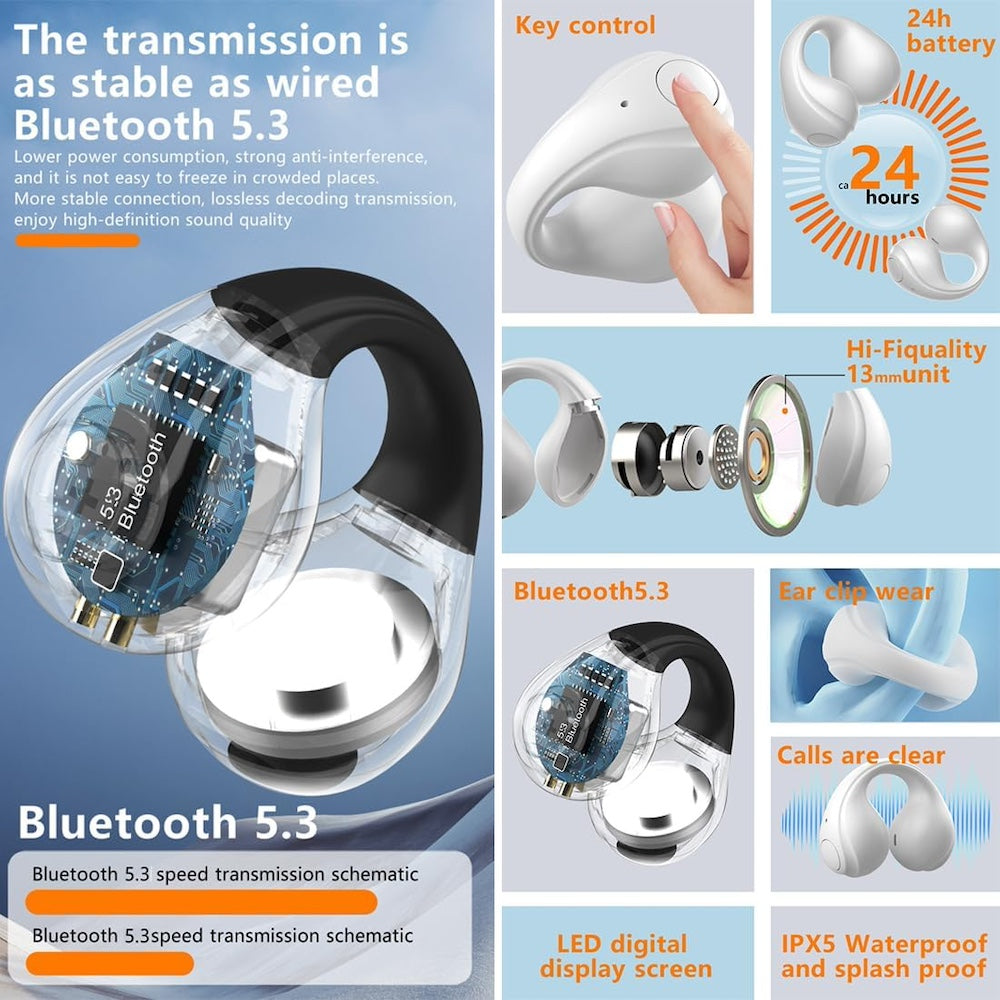 The transmission is as stable as wired Bluetooth 5.3

Lower power consumption, strong anti-interference, and it is not easy to freeze in crowded places. More stable connection, lossless decoding transmission, enjoy high-definition sound quality

5.3 Bluetooth

Bluetooth 5.3

Bluetooth 5.3 speed transmission schematic

Bluetooth 5.3speed transmission schematic

Key control

24h battery

ca 24 hours

Hi-Fiquality 13mmunit

Bluetooth5.3

5.3 Bluetooth

Ear clip wear

Calls are clear

LED digital display screen

IPX5 Waterproof and splash proof