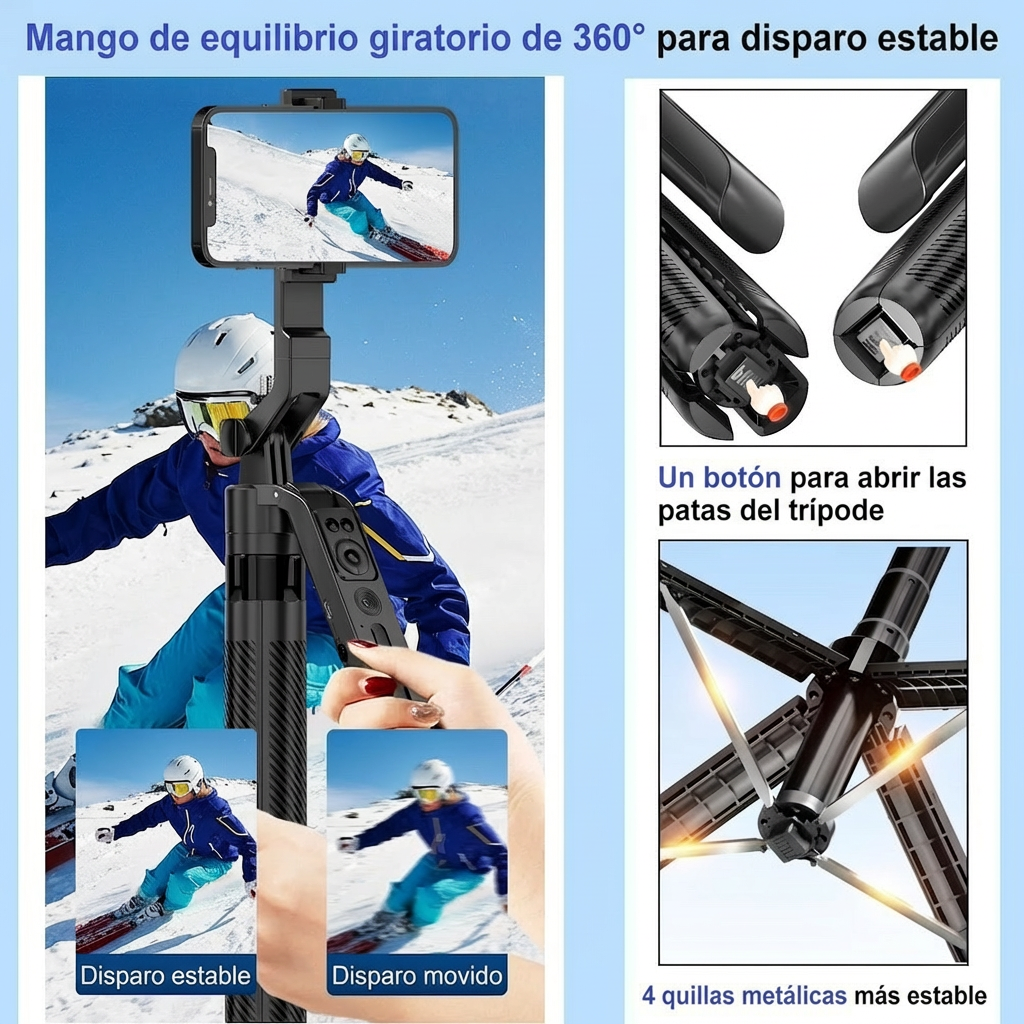 Mango de equilibrio giratorio de 360° para disparo estable

Disparo estable

Disparo movido

Un botón para abrir las patas del trípode

4 quillas metálicas más estable