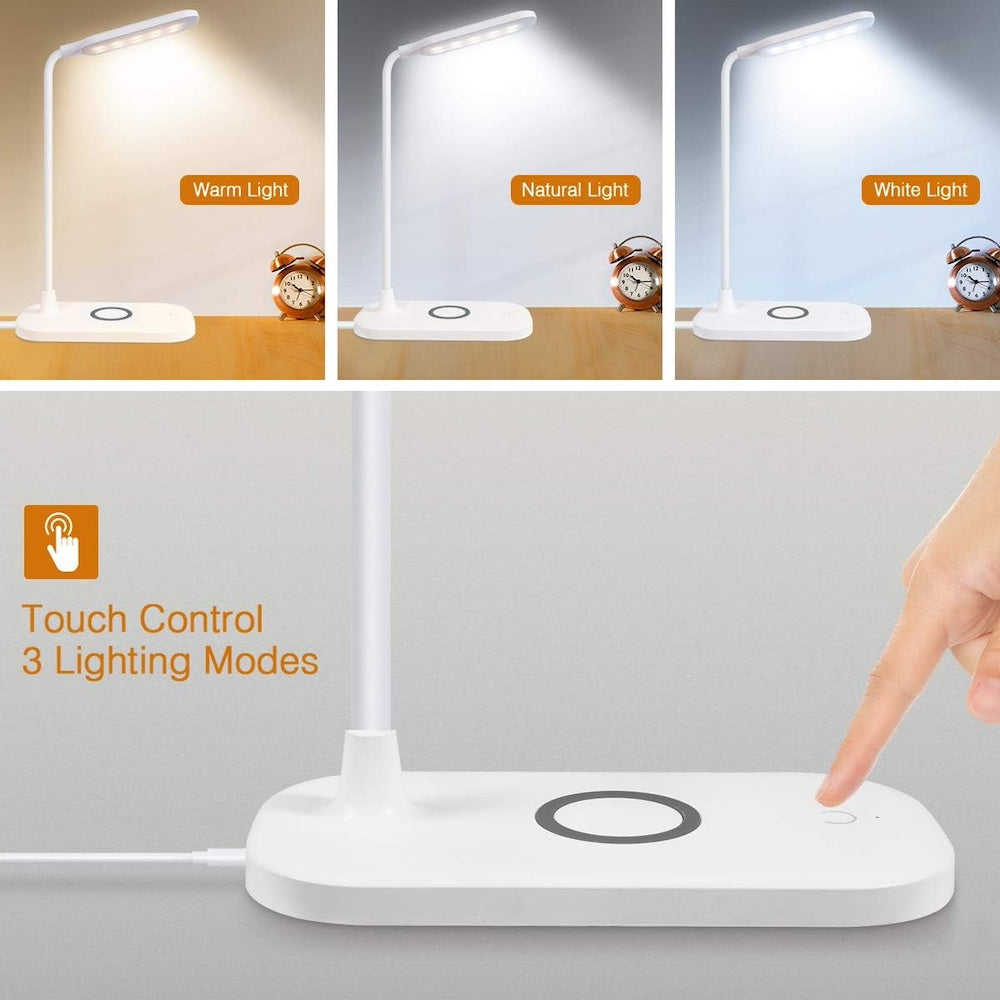 Warm Light

Natural Light

White Light

Touch Control
3 Lighting Modes