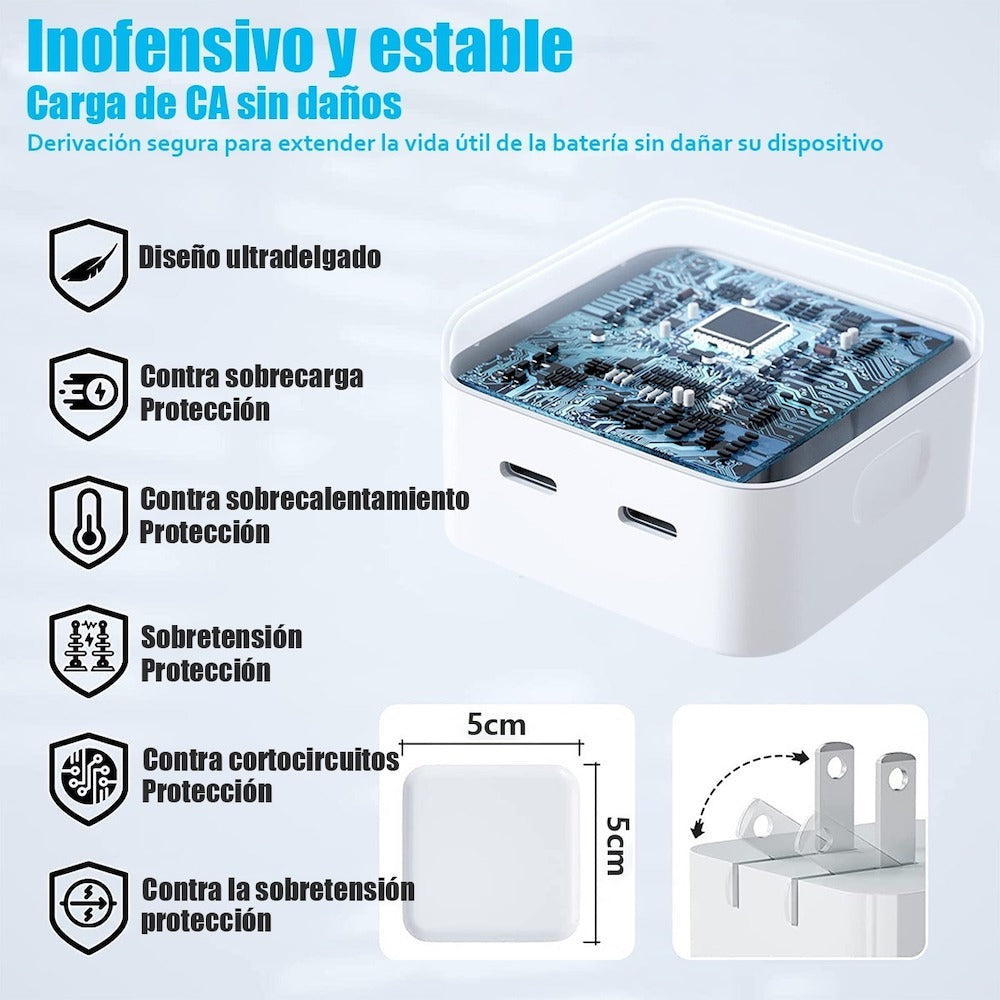 Inofensivo y estable
Carga de CA sin daños
Derivación segura para extender la vida útil de la batería sin dañar su dispositivo

Diseño ultradelgado

Contra sobrecarga
Protección

Contra sobrecalentamiento
Protección

Sobretensión
Protección

Contra cortocircuitos
Protección

Contra la sobretensión
protección

5cm

5cm